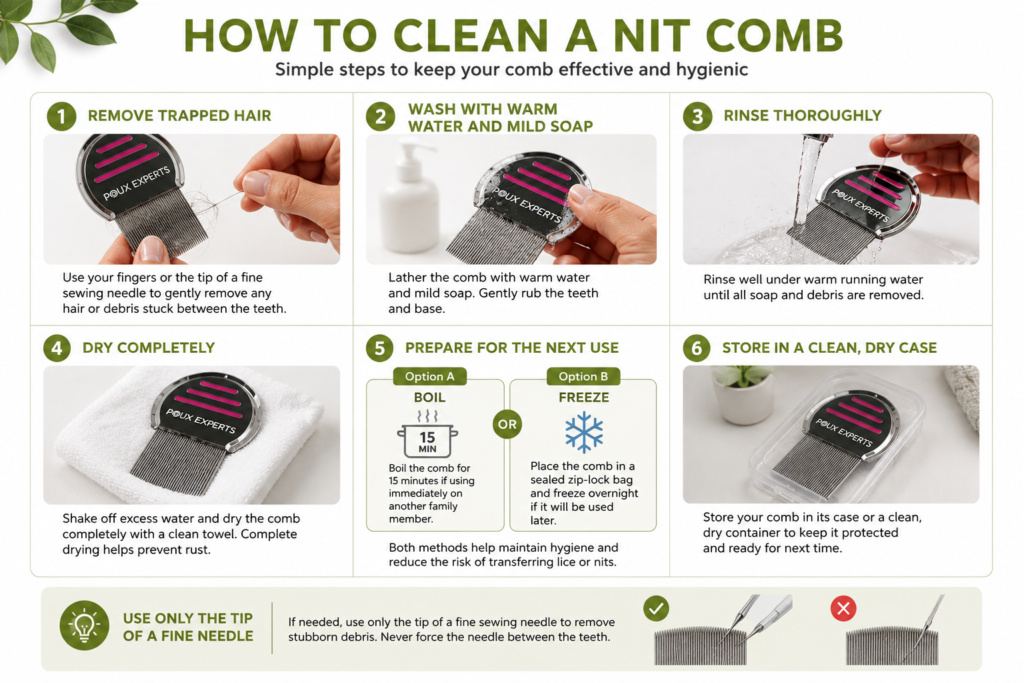 HOW TO CLEAN A NIT COMB

Simple steps to keep your comb effective and hygienic

1 REMOVE TRAPPED HAIR

POUX EXPERTS

Use your fingers or the tip of a fine sewing needle to gently remove any hair or debris stuck between the teeth.

2 WASH WITH WARM WATER AND MILD SOAP

POUX EXPERTS

Lather the comb with warm water and mild soap. Gently rub the teeth and base.

3 RINSE THOROUGHLY

POUX EXPERTS

Rinse well under warm running water until all soap and debris are removed.

4 DRY COMPLETELY

POUX EXPERTS

Shake off excess water and dry the comb completely with a clean towel. Complete drying helps prevent rust.

5 PREPARE FOR THE NEXT USE

Option A

BOIL

15 MIN

Boil the comb for 15 minutes if using immediately on another family member.

OR

Option B

FREEZE

Place the comb in a sealed zip-lock bag and freeze overnight if it will be used later.

Both methods help maintain hygiene and reduce the risk of transferring lice or nits.

6 STORE IN A CLEAN, DRY CASE

POUX EXPERTS

Store your comb in its case or a clean, dry container to keep it protected and ready for next time.

USE ONLY THE TIP OF A FINE NEEDLE

If needed, use only the tip of a fine sewing needle to remove stubborn debris. Never force the needle between the teeth.